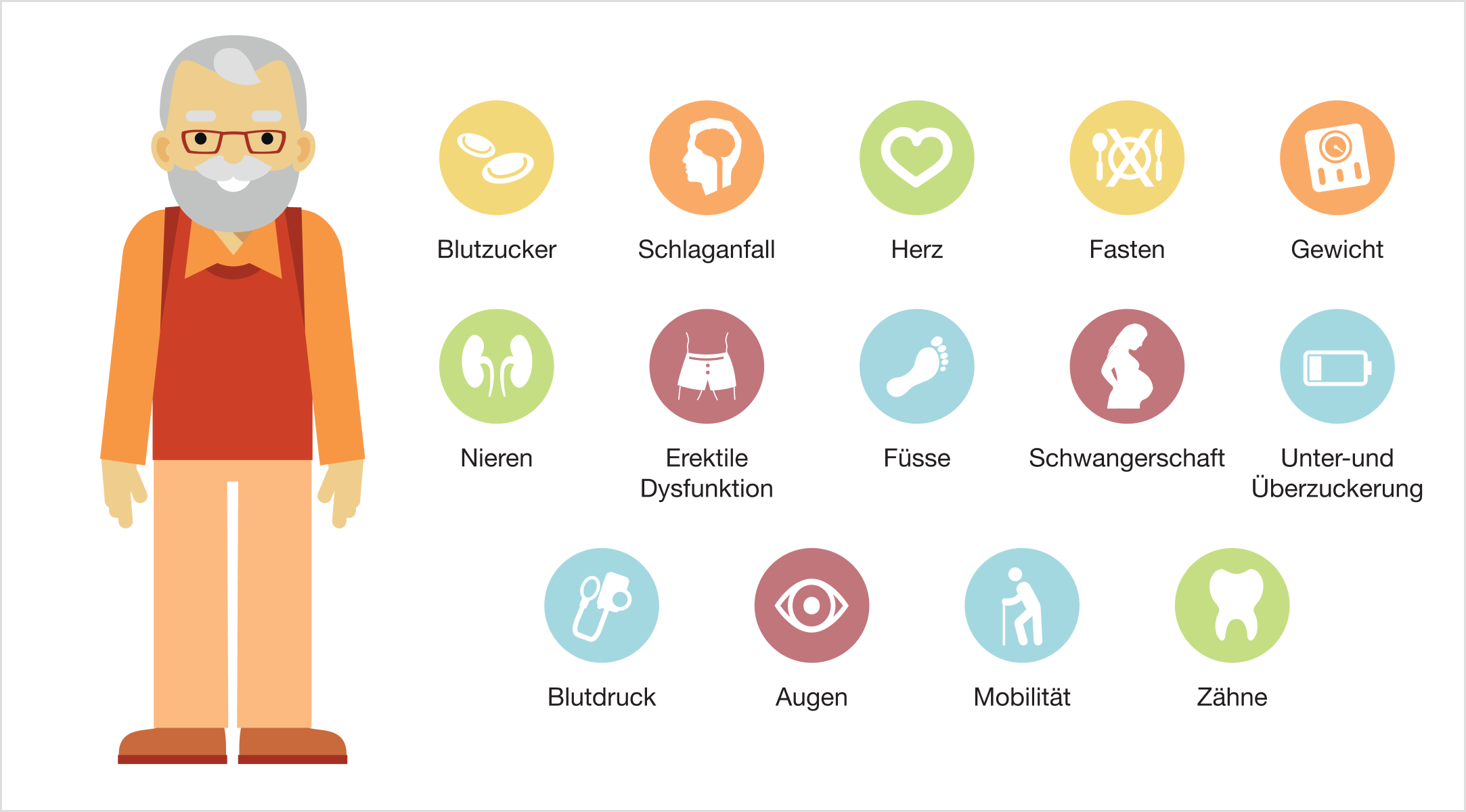 Blutzucker

Schlaganfall

Herz

Fasten

Gewicht

Nieren

Erektile Dysfunktion

Füsse

Schwangerschaft

Unter-und Überzuckerung

Blutdruck

Augen

Mobilität

Zähne